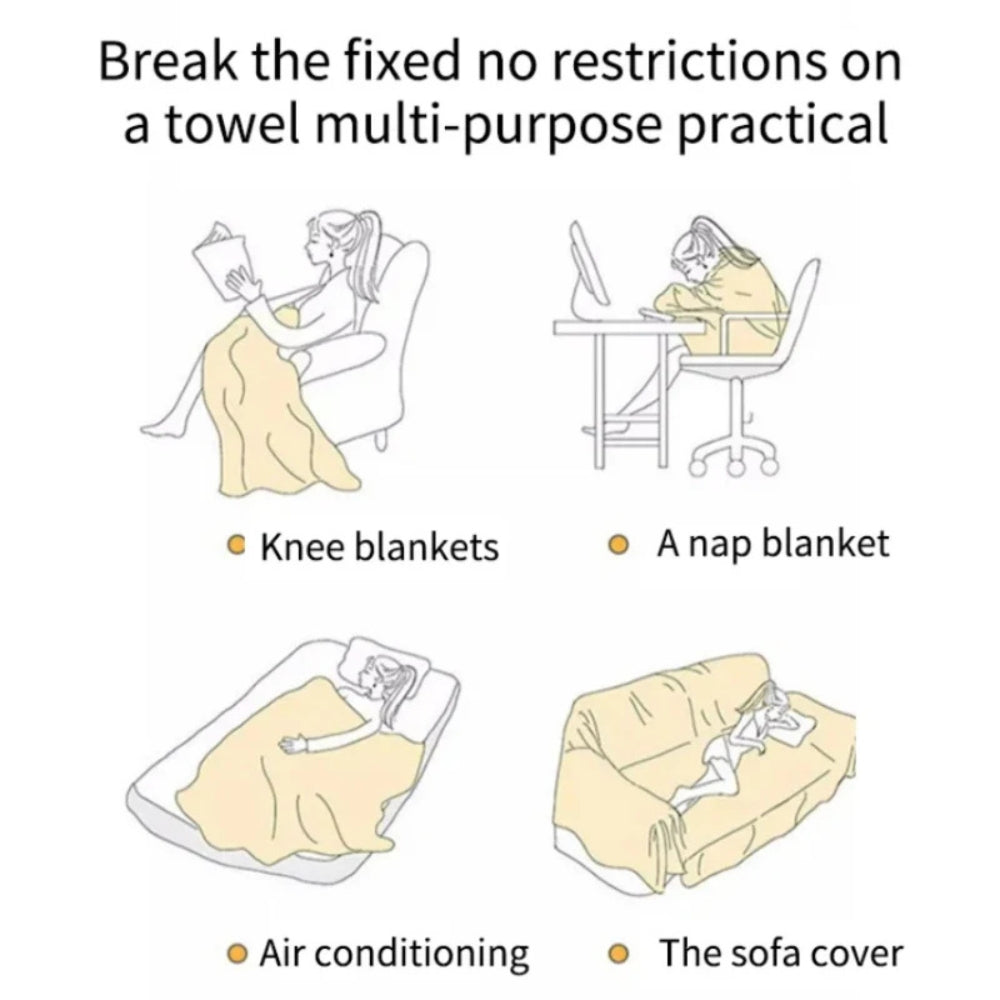 Break the fixed no restrictions on a towel multi-purpose practical

Knee blankets

A nap blanket

Air conditioning

The sofa cover